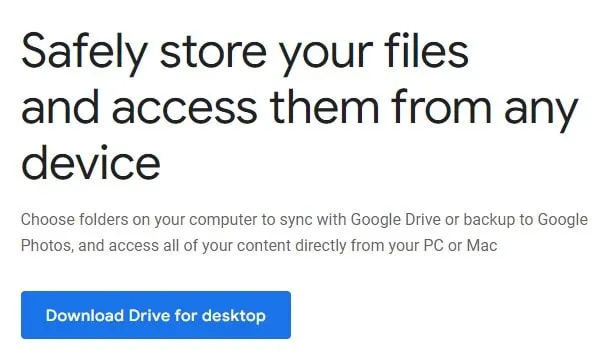 Safely store your files and access them from any device

Choose folders on your computer to sync with Google Drive or backup to Google Photos, and access all of your content directly from your PC or Mac

Download Drive for desktop